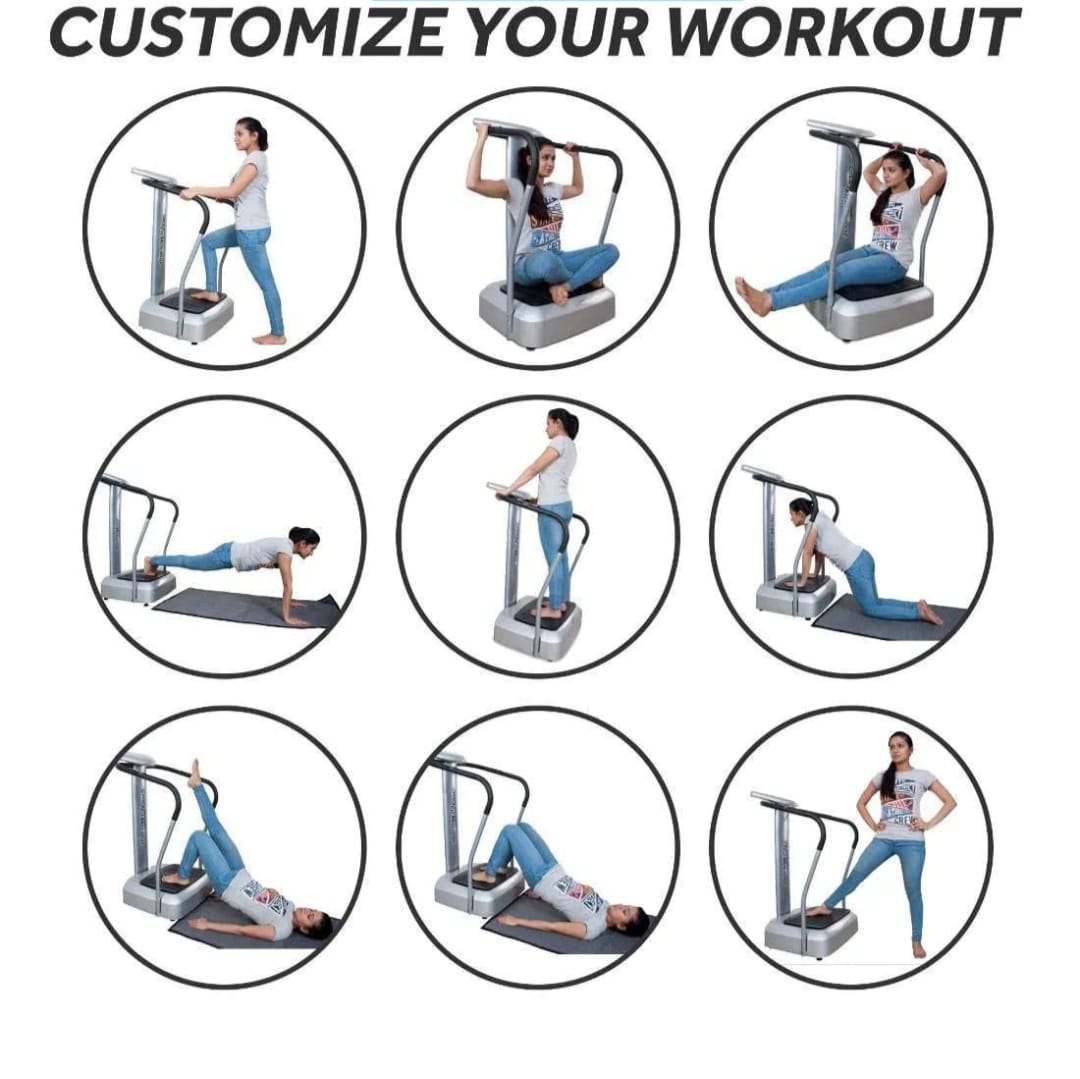 CUSTOMIZE YOUR WORKOUT